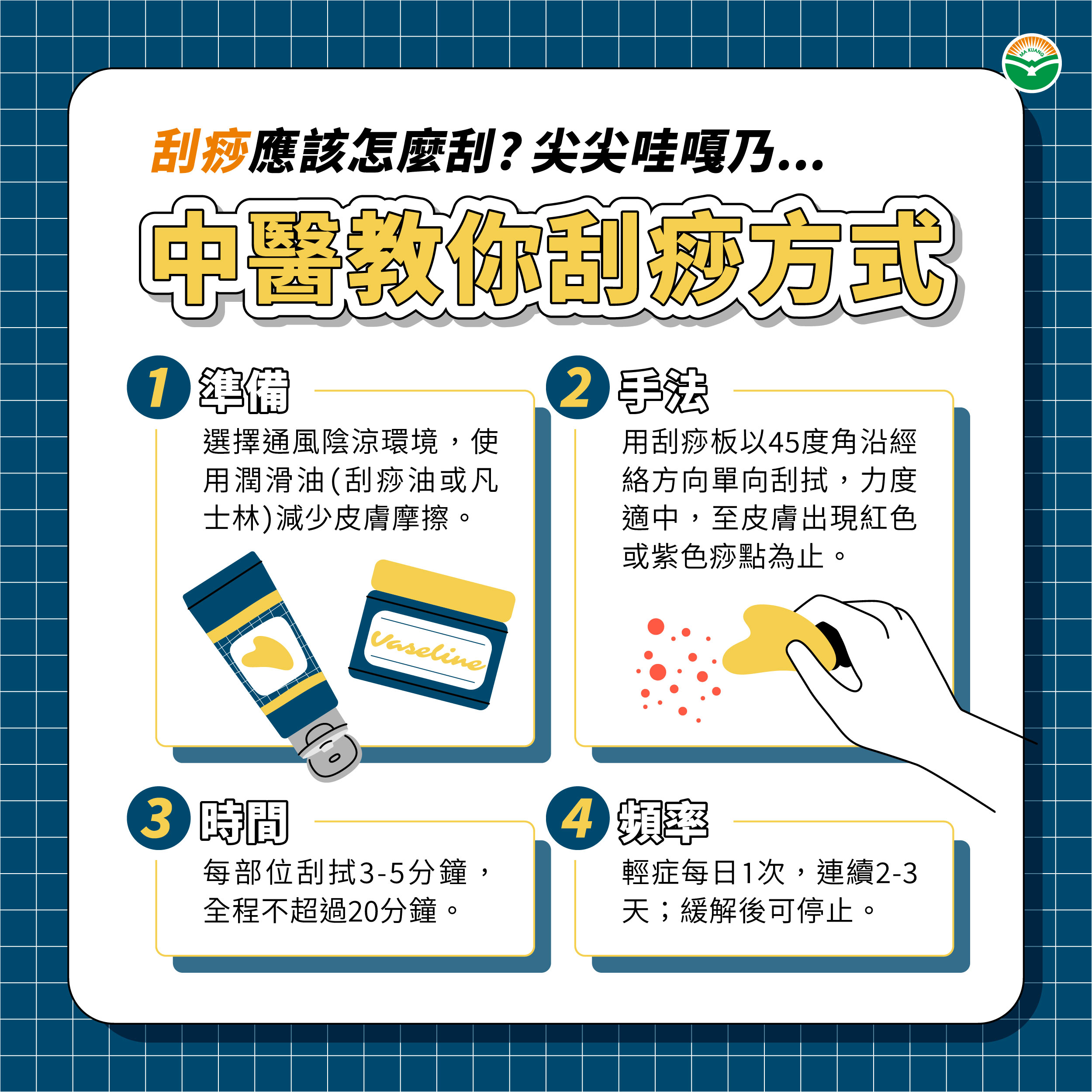 MA KUANG

刮痧應該怎麼刮？尖尖哇嘎乃...

中醫教你刮痧方式

1 準備

選擇通風陰涼環境，使用潤滑油(刮痧油或凡士林)減少皮膚摩擦。

Vaseline

2 手法

用刮痧板以45度角沿經絡方向單向刮拭，力度適中，至皮膚出現紅色或紫色痧點為止。

3 時間

每部位刮拭3-5分鐘，全程不超過20分鐘。

4 頻率

輕症每日1次，連續2-3天；緩解後可停止。