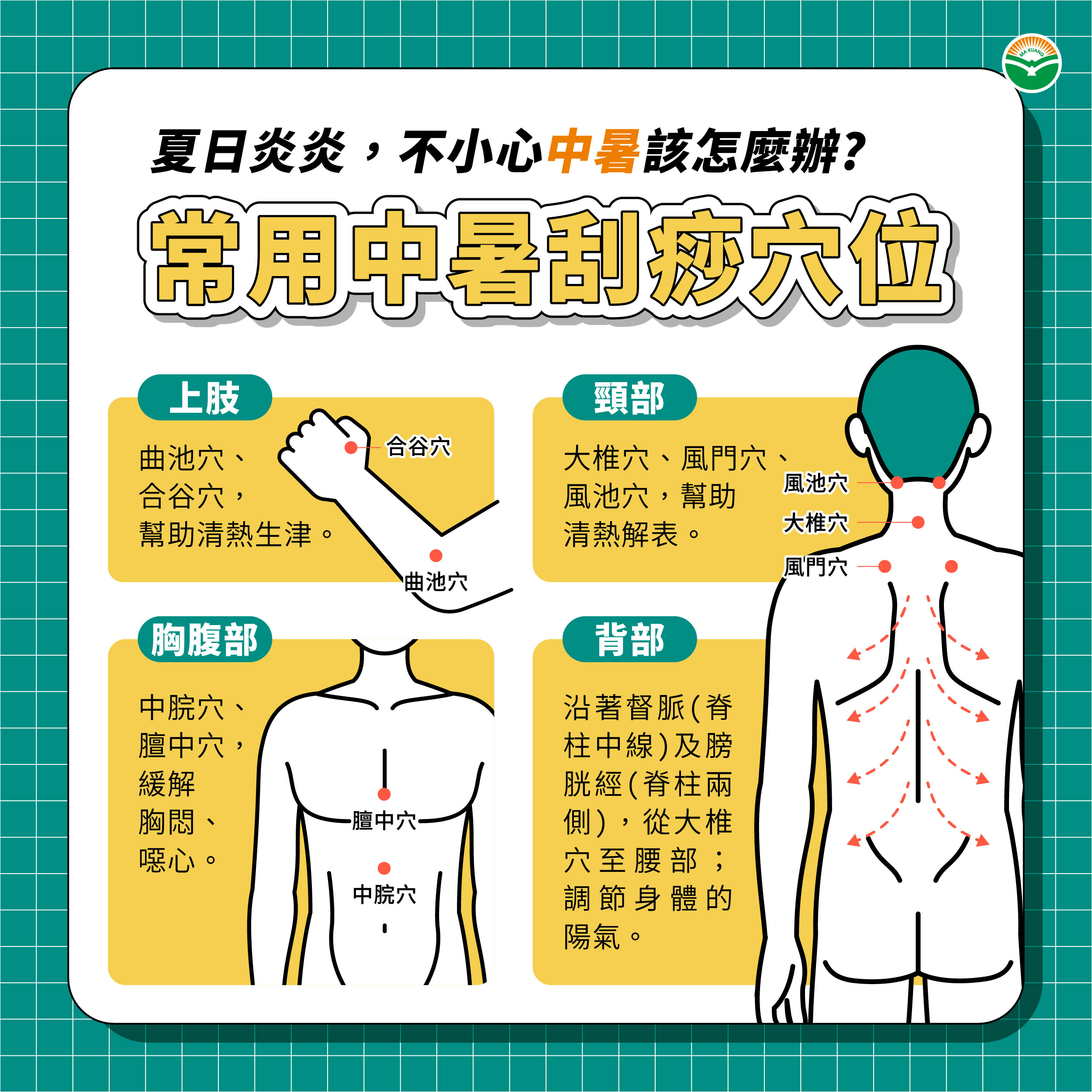 MA KUANG

夏日炎炎，不小心中暑該怎麼辦？

常用中暑刮痧穴位

上肢

曲池穴、合谷穴，幫助清熱生津。

合谷穴

曲池穴

頸部

大椎穴、風門穴、風池穴，幫助清熱解表。

風池穴

大椎穴

風門穴

胸腹部

中脘穴、膻中穴，緩解胸悶、噁心。

膻中穴

中脘穴

背部

沿著督脈(脊柱中線)及膀胱經(脊柱兩側)，從大椎穴至腰部；調節身體的陽氣。