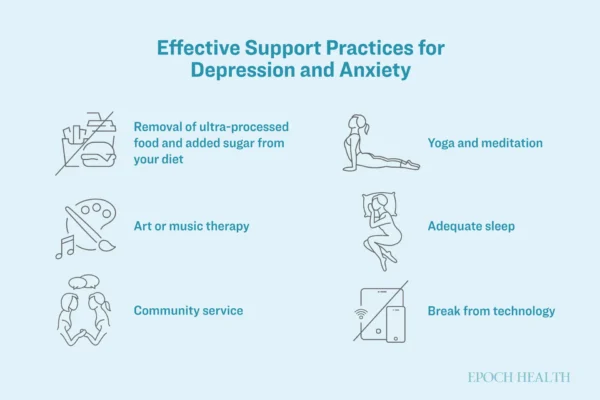 Effective Support Practices for Depression and Anxiety

Removal of ultra-processed food and added sugar from your diet

Art or music therapy

Community service

Yoga and meditation

Adequate sleep

Break from technology

EPOCH HEALTH