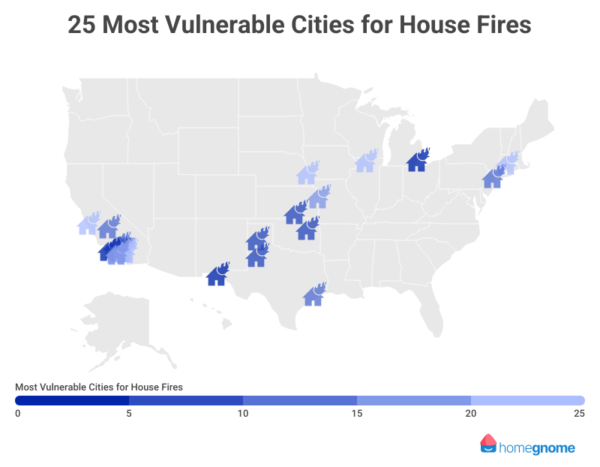 25 Most Vulnerable Cities for House Fires

Most Vulnerable Cities for House Fires

0
5
10
15
20
25

homegnome