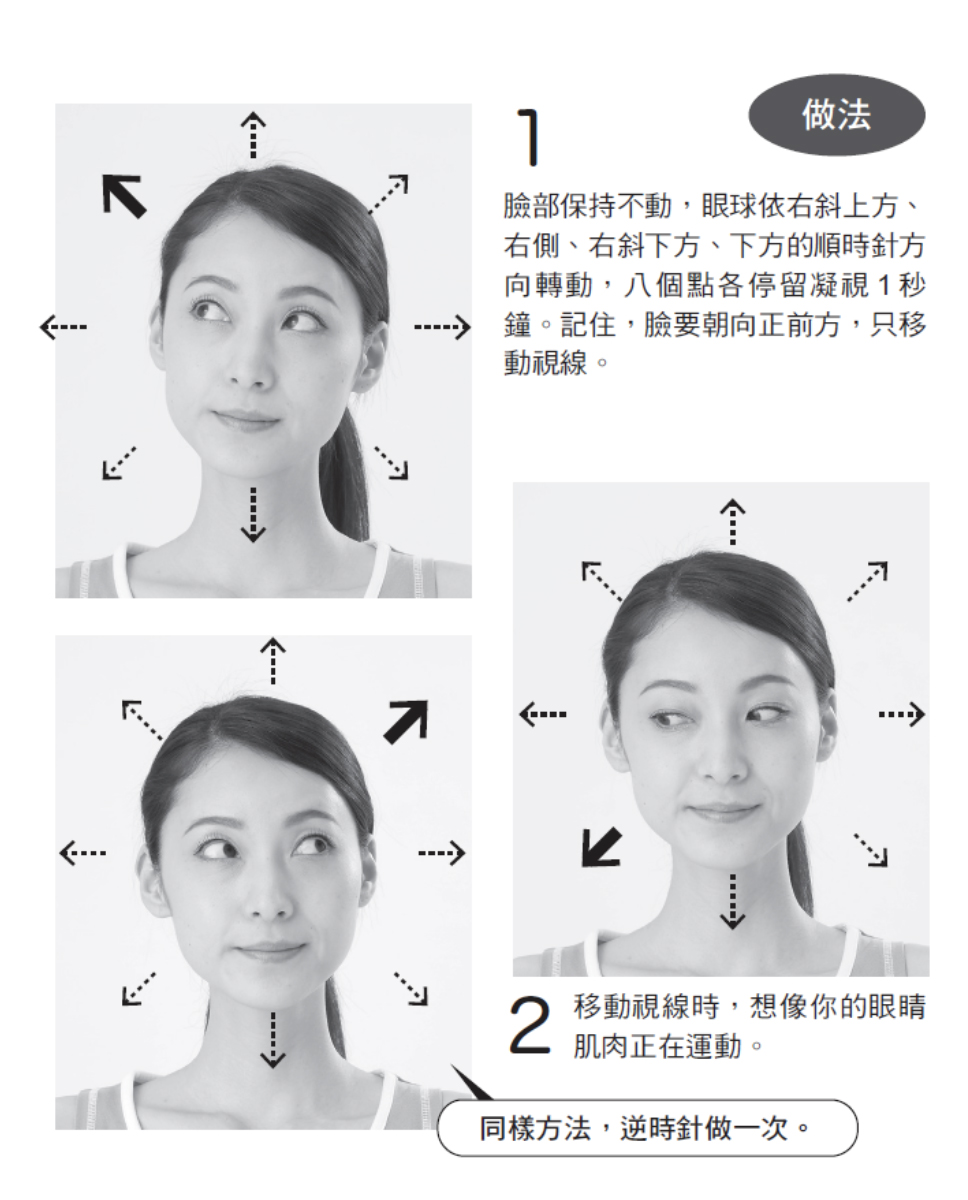 做法

1

臉部保持不動，眼球依右斜上方、右側、右斜下方、下方的順時針方向轉動，八個點各停留凝視 1 秒鐘。記住，臉要朝向正前方，只移動視線。

2 移動視線時，想像你的眼睛肌肉正在運動。

同樣方法，逆時針做一次。