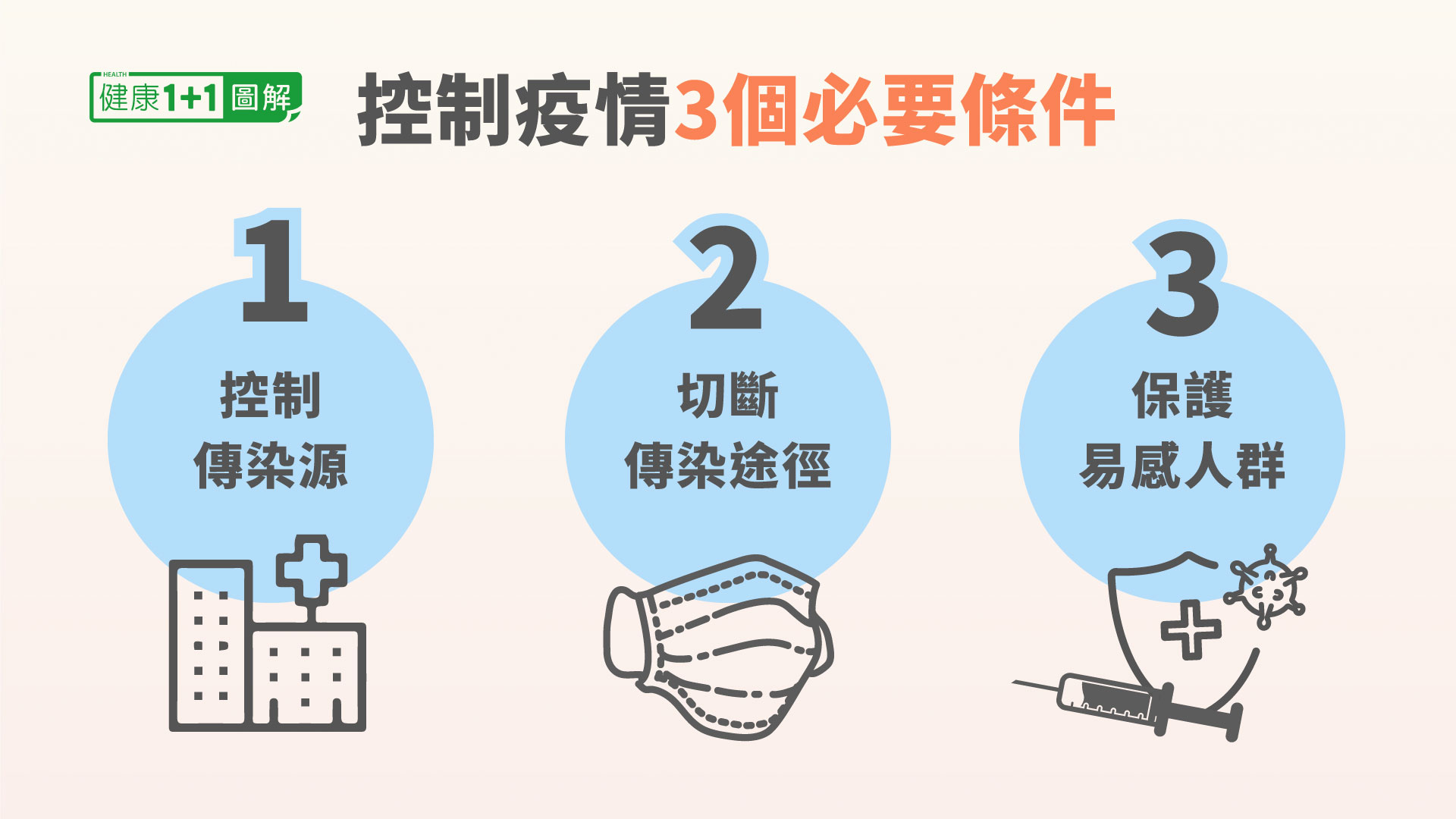 HEALTH 健康1+1 圖解

控制疫情3個必要條件

1
控制
傳染源

2
切斷
傳染途徑

3
保護
易感人群