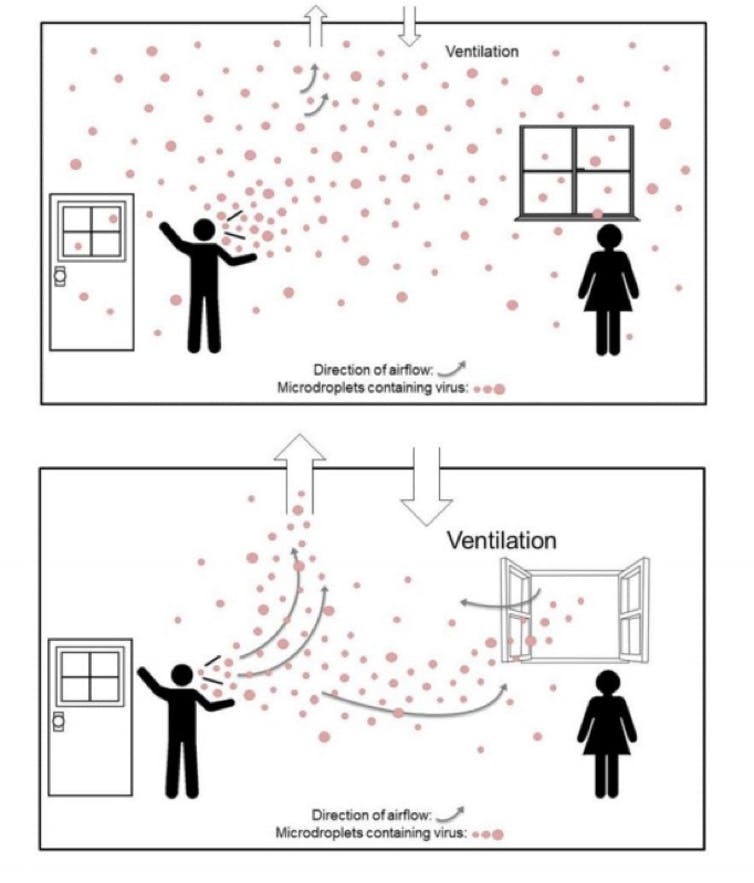 Ventilation

Direction of airflow:
Microdroplets containing virus:

Ventilation

Direction of airflow:
Microdroplets containing virus: